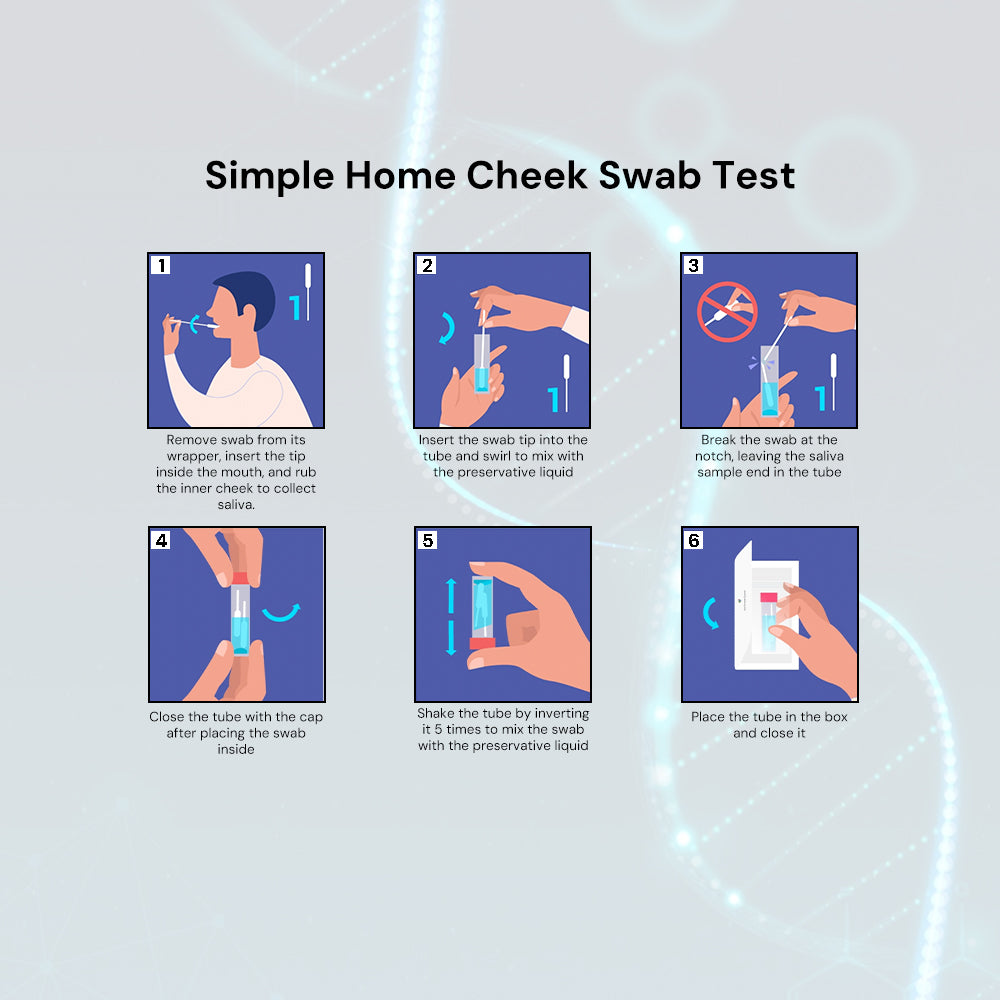 Simple Home Cheek Swab Test

1

1

Remove swab from its wrapper, insert the tip inside the mouth, and rub the inner cheek to collect saliva.

2

1

Insert the swab tip into the tube and swirl to mix with the preservative liquid

3

1

Break the swab at the notch, leaving the saliva sample end in the tube

4

Close the tube with the cap after placing the swab inside

5

Shake the tube by inverting it 5 times to mix the swab with the preservative liquid

6

Place the tube in the box and close it