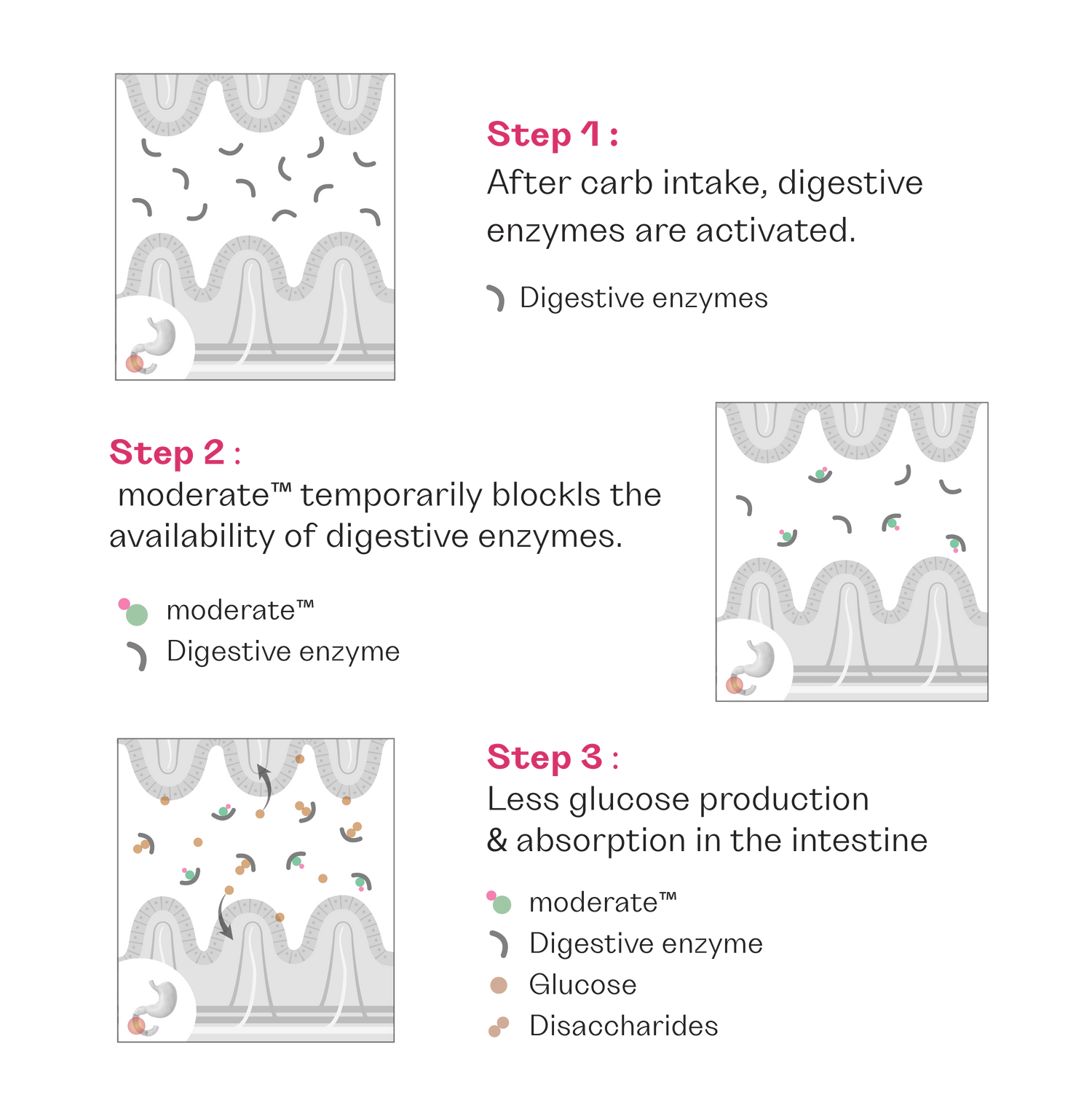 Step 1 :
After carb intake, digestive enzymes are activated.

Digestive enzymes

Step 2 :
moderate™ temporarily blockls the availability of digestive enzymes.

moderate™
Digestive enzyme

Step 3 :
Less glucose production & absorption in the intestine

moderate™
Digestive enzyme
Glucose
Disaccharides