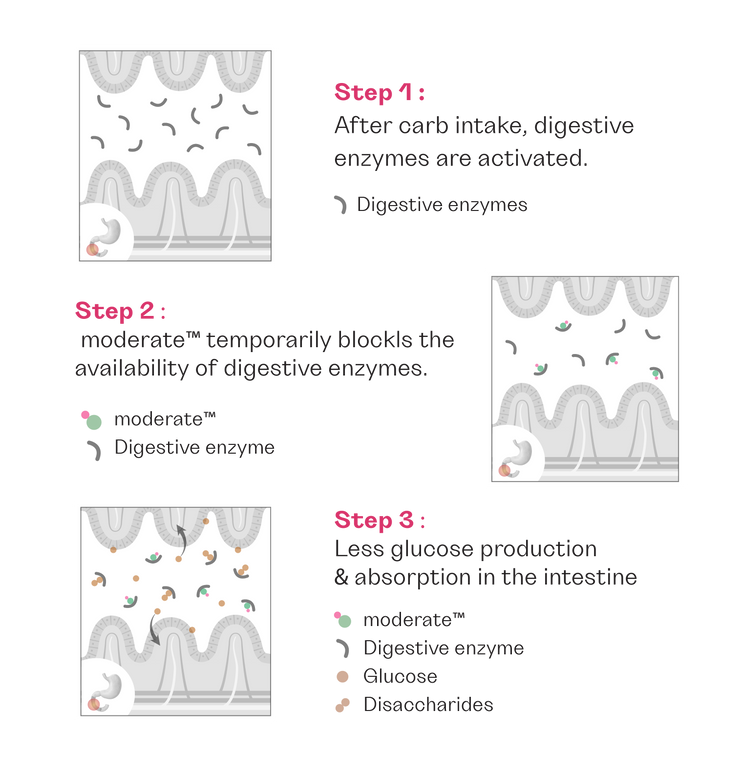 Step 1 :
After carb intake, digestive enzymes are activated.

Digestive enzymes

Step 2 :
moderate™ temporarily blockls the availability of digestive enzymes.

moderate™
Digestive enzyme

Step 3 :
Less glucose production & absorption in the intestine

moderate™
Digestive enzyme
Glucose
Disaccharides