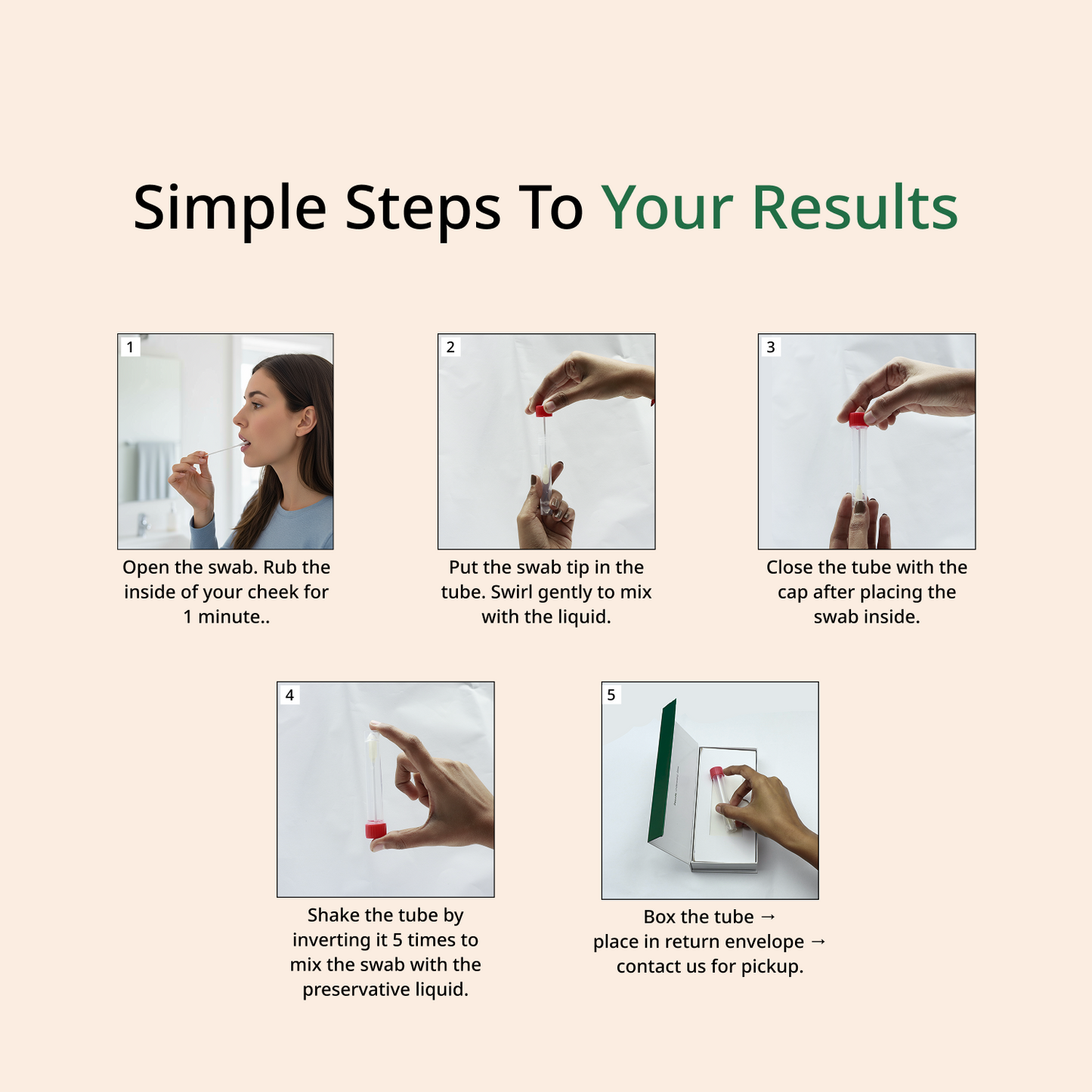 Simple Steps To Your Results

1

Open the swab. Rub the inside of your cheek for 1 minute..

2

Put the swab tip in the tube. Swirl gently to mix with the liquid.

3

Close the tube with the cap after placing the swab inside.

4

Shake the tube by inverting it 5 times to mix the swab with the preservative liquid.

5

Box the tube → place in return envelope → contact us for pickup.