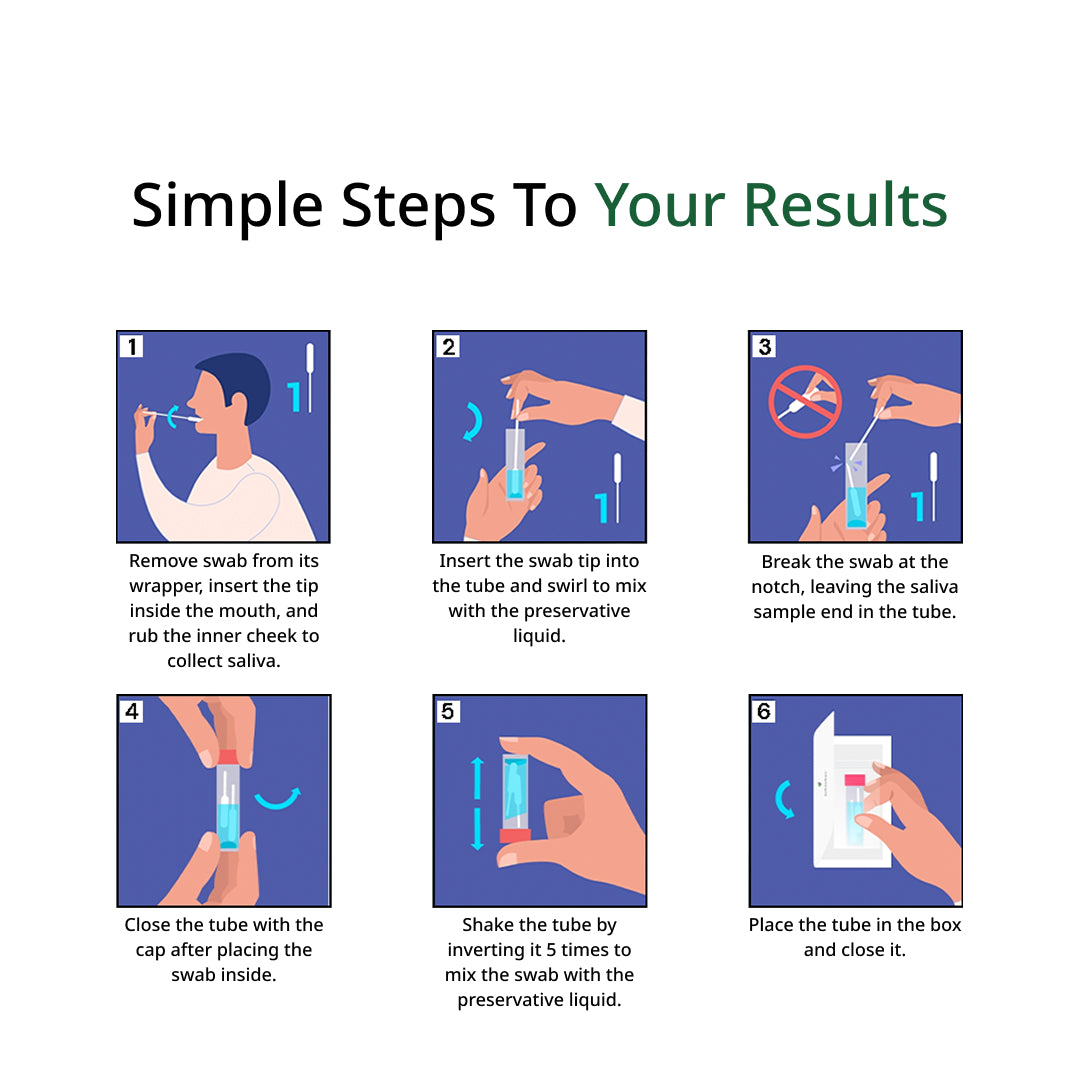 Simple Steps To Your Results

1

1

Remove swab from its wrapper, insert the tip inside the mouth, and rub the inner cheek to collect saliva.

2

1

Insert the swab tip into the tube and swirl to mix with the preservative liquid.

3

1

Break the swab at the notch, leaving the saliva sample end in the tube.

4

Close the tube with the cap after placing the swab inside.

5

Shake the tube by inverting it 5 times to mix the swab with the preservative liquid.

6

Place the tube in the box and close it.