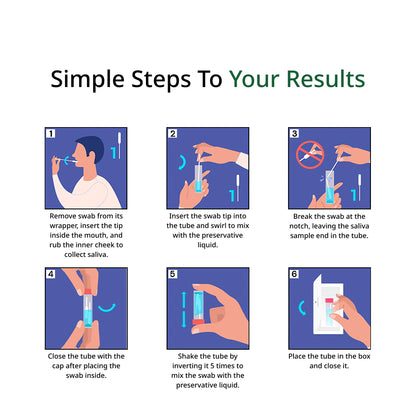 Simple Steps To Your Results

1

Remove swab from its wrapper, insert the tip inside the mouth, and rub the inner cheek to collect saliva.

2

Insert the swab tip into the tube and swirl to mix with the preservative liquid.

3

Break the swab at the notch, leaving the saliva sample end in the tube.

4

Close the tube with the cap after placing the swab inside.

5

Shake the tube by inverting it 5 times to mix the swab with the preservative liquid.

6

Place the tube in the box and close it.