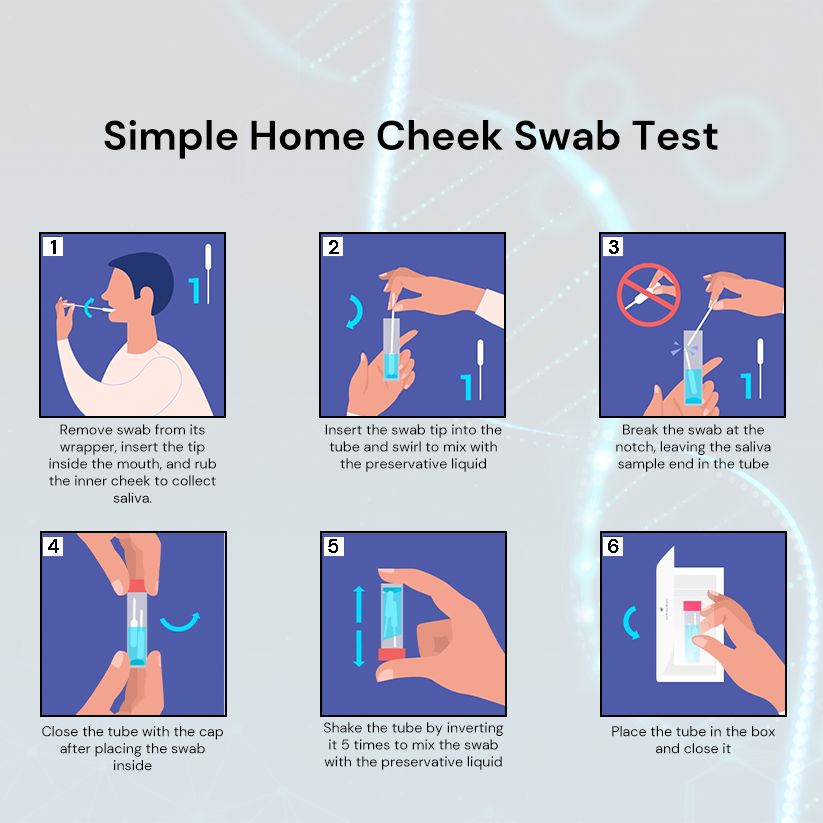 Simple Home Cheek Swab Test

1

1

Remove swab from its wrapper, insert the tip inside the mouth, and rub the inner cheek to collect saliva.

2

1

Insert the swab tip into the tube and swirl to mix with the preservative liquid

3

1

Break the swab at the notch, leaving the saliva sample end in the tube

4

Close the tube with the cap after placing the swab inside

5

Shake the tube by inverting it 5 times to mix the swab with the preservative liquid

6

Place the tube in the box and close it