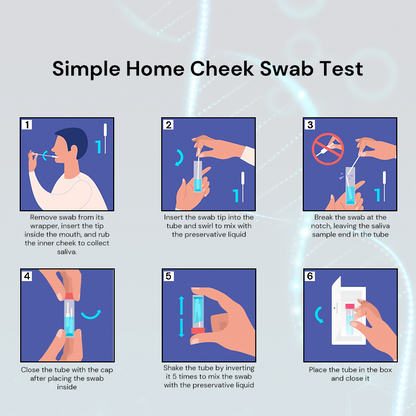 Simple Home Cheek Swab Test

1

1

Remove swab from its wrapper, insert the tip inside the mouth, and rub the inner cheek to collect saliva.

2

1

Insert the swab tip into the tube and swirl to mix with the preservative liquid

3

1

Break the swab at the notch, leaving the saliva sample end in the tube

4

Close the tube with the cap after placing the swab inside

5

Shake the tube by inverting it 5 times to mix the swab with the preservative liquid

6

Place the tube in the box and close it