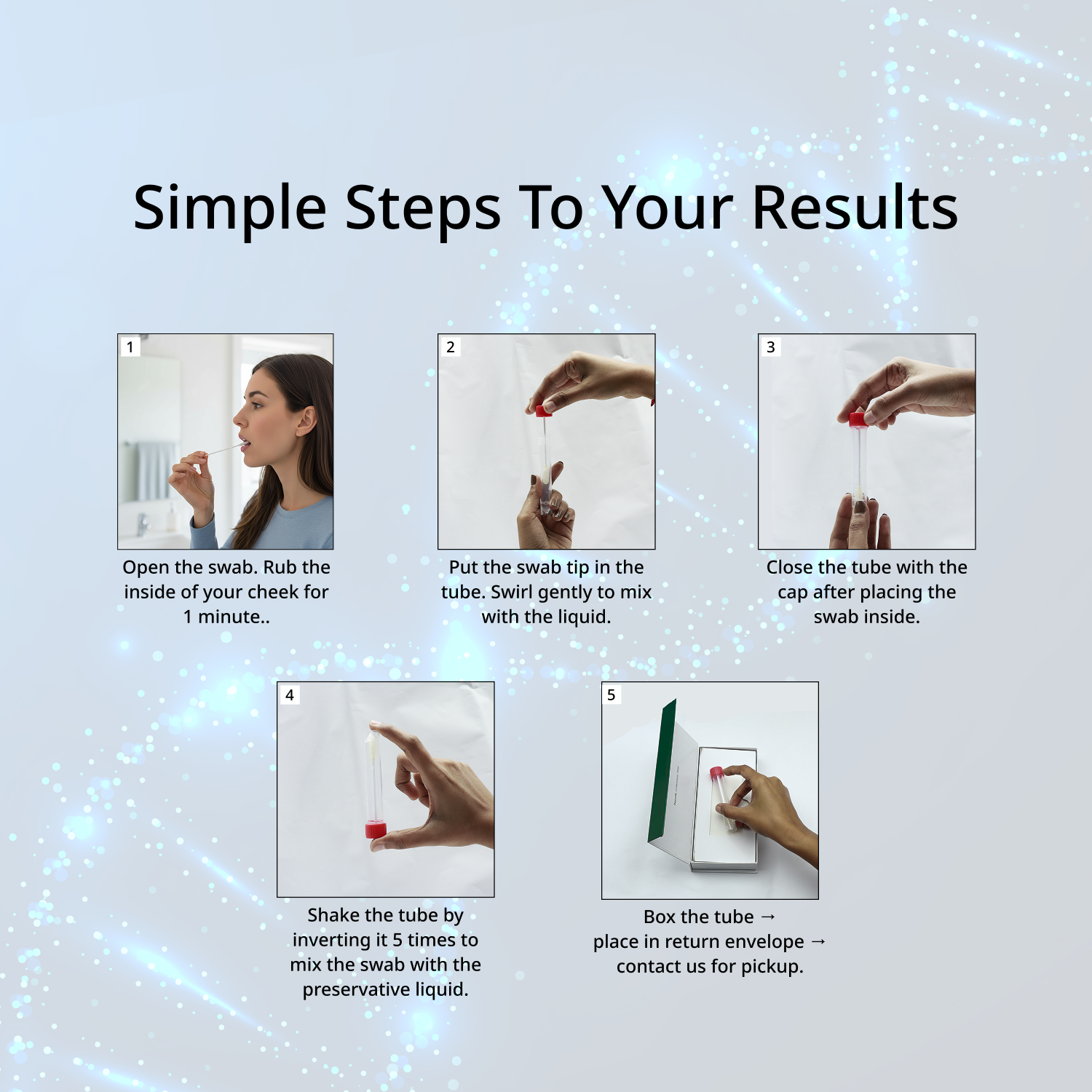 Simple Steps To Your Results

1

Open the swab. Rub the inside of your cheek for 1 minute..

2

Put the swab tip in the tube. Swirl gently to mix with the liquid.

3

Close the tube with the cap after placing the swab inside.

4

Shake the tube by inverting it 5 times to mix the swab with the preservative liquid.

5

Box the tube → place in return envelope → contact us for pickup.